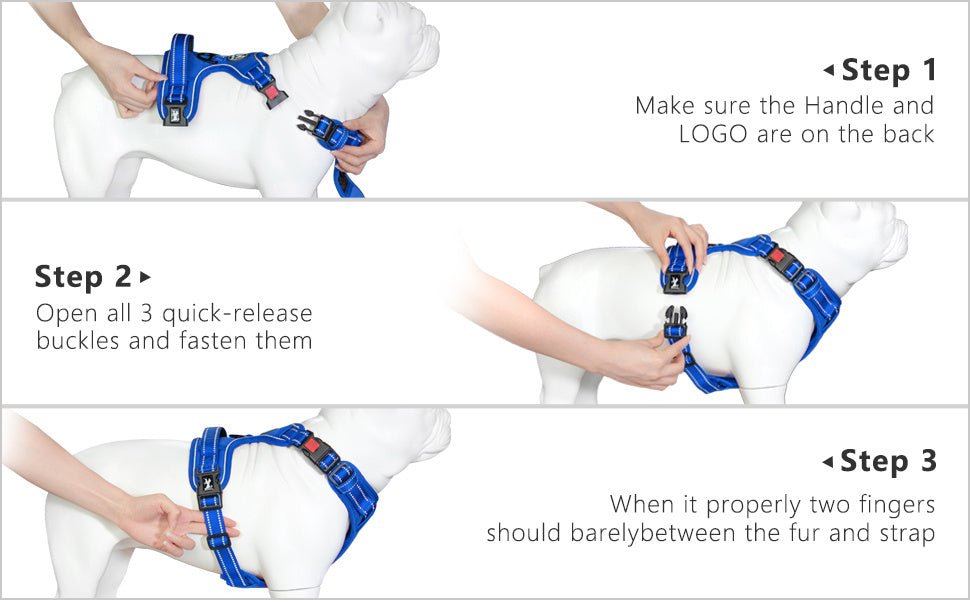 ◂ Step 1
Make sure the Handle and LOGO are on the back

Step 2 ▸
Open all 3 quick-release buckles and fasten them

◂ Step 3
When it properly two fingers should barelybetween the fur and strap